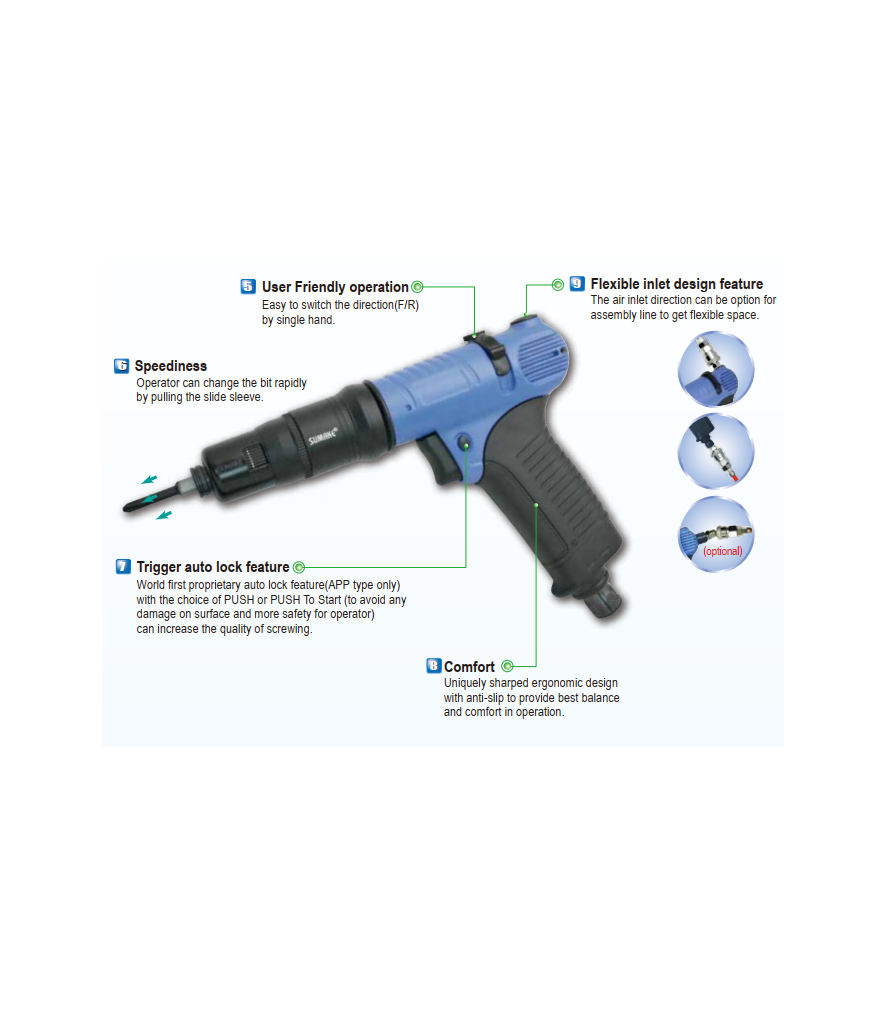 5 User Friendly operation
Easy to switch the direction(F/R) by single hand.

9 Flexible inlet design feature
The air inlet direction can be option for assembly line to get flexible space.

6 Speediness
Operator can change the bit rapidly by pulling the slide sleeve.

SUMAKE

(optional)

7 Trigger auto lock feature
World first proprietary auto lock feature(APP type only) with the choice of PUSH or PUSH To Start (to avoid any damage on surface and more safety for operator) can increase the quality of screwing.

8 Comfort
Uniquely sharped ergonomic design with anti-slip to provide best balance and comfort in operation.